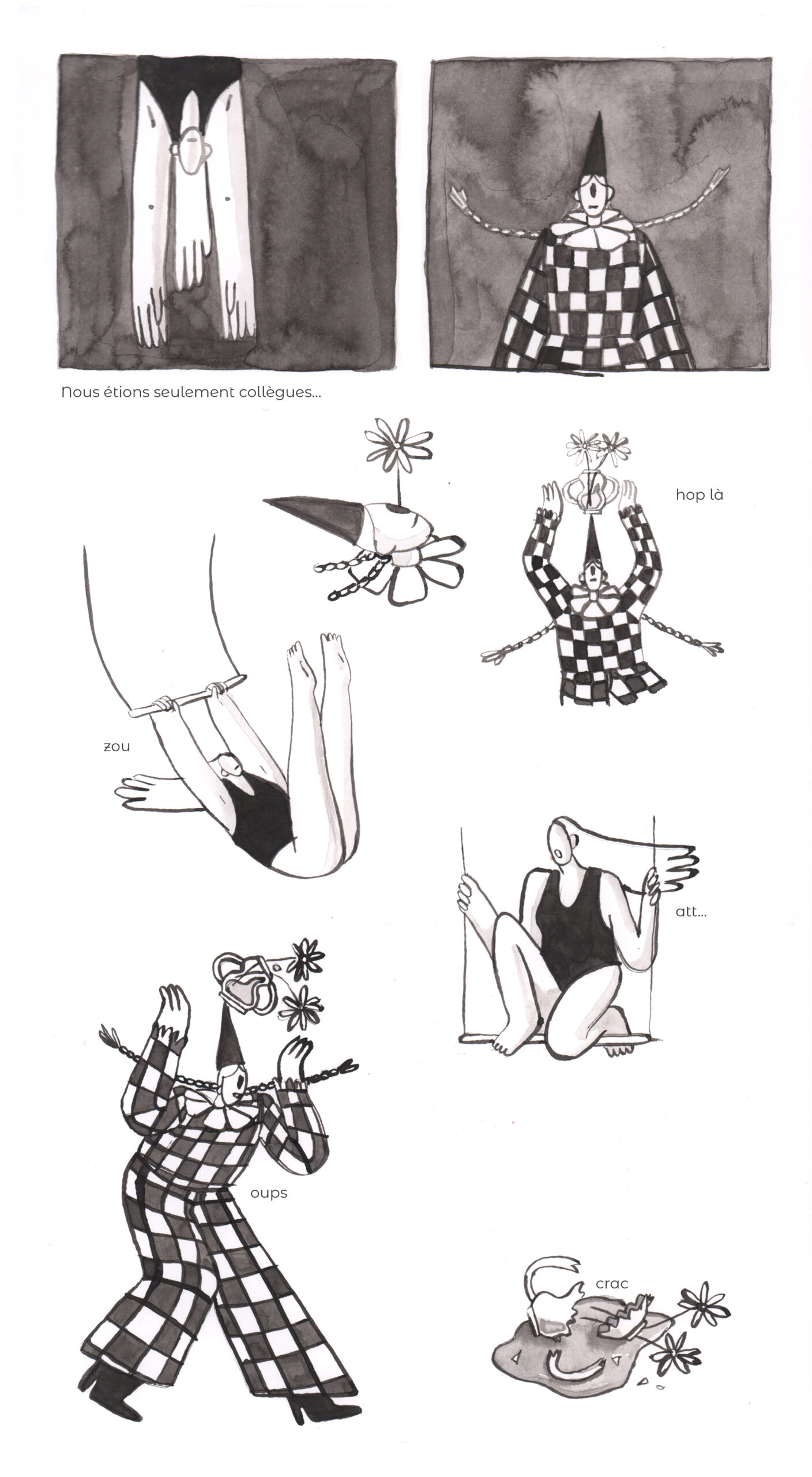 Nous étions seulement collègues...

hop là

zou

att...

oups

crac